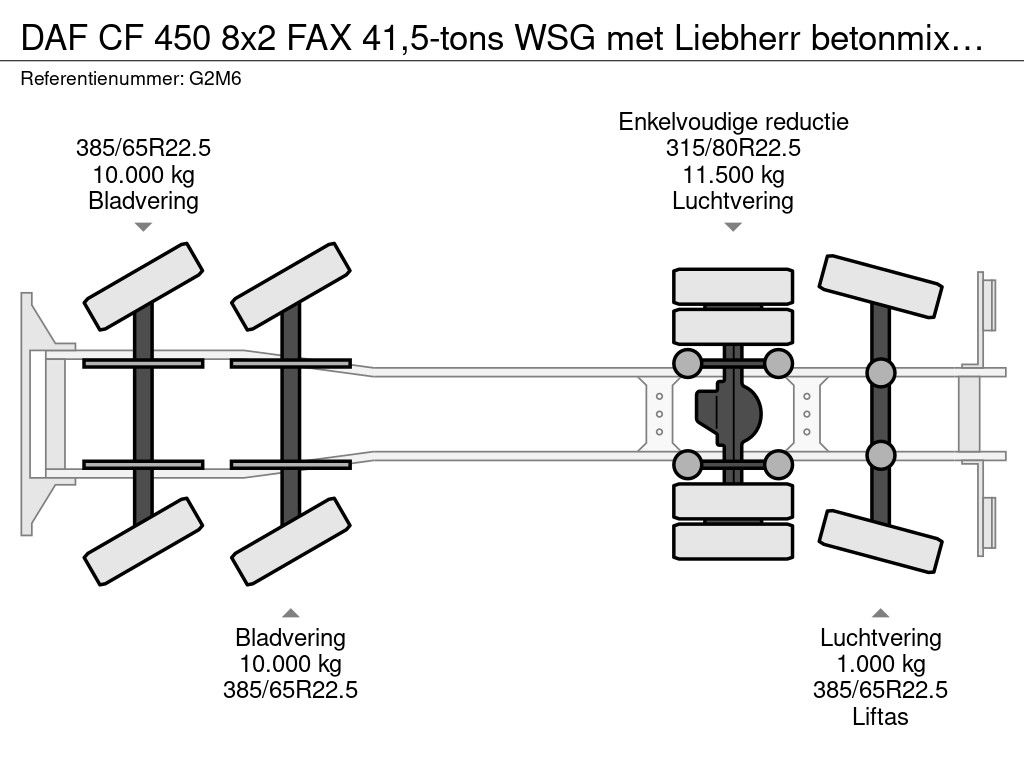 DAF CF 450 8x2 FAX 41,5-tons WSG met Liebherr betonmix…
Referentienummer: G2M6

385/65R22.5
10.000 kg
Bladvering

Enkelvoudige reductie
315/80R22.5
11.500 kg
Luchtvering

Bladvering
10.000 kg
385/65R22.5

Luchtvering
1.000 kg
385/65R22.5
Liftas