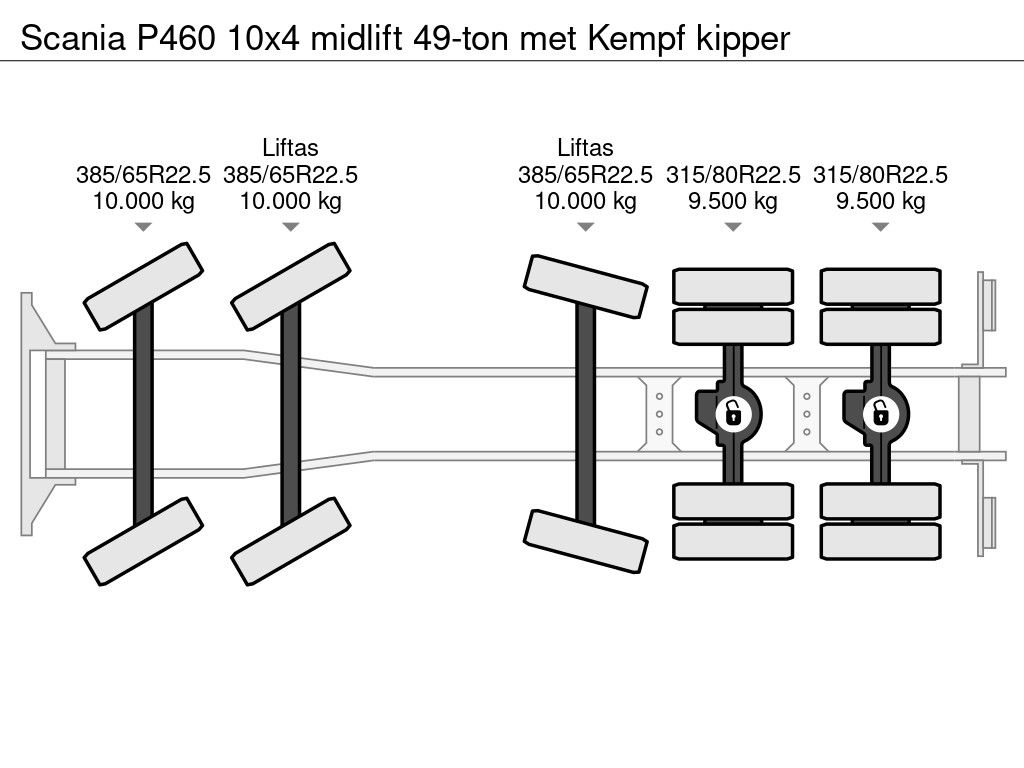 Scania P460 10x4 midlift 49-ton met Kempf kipper

385/65R22.5
10.000 kg

Liftas
385/65R22.5
10.000 kg

Liftas
385/65R22.5
10.000 kg

315/80R22.5
9.500 kg

315/80R22.5
9.500 kg