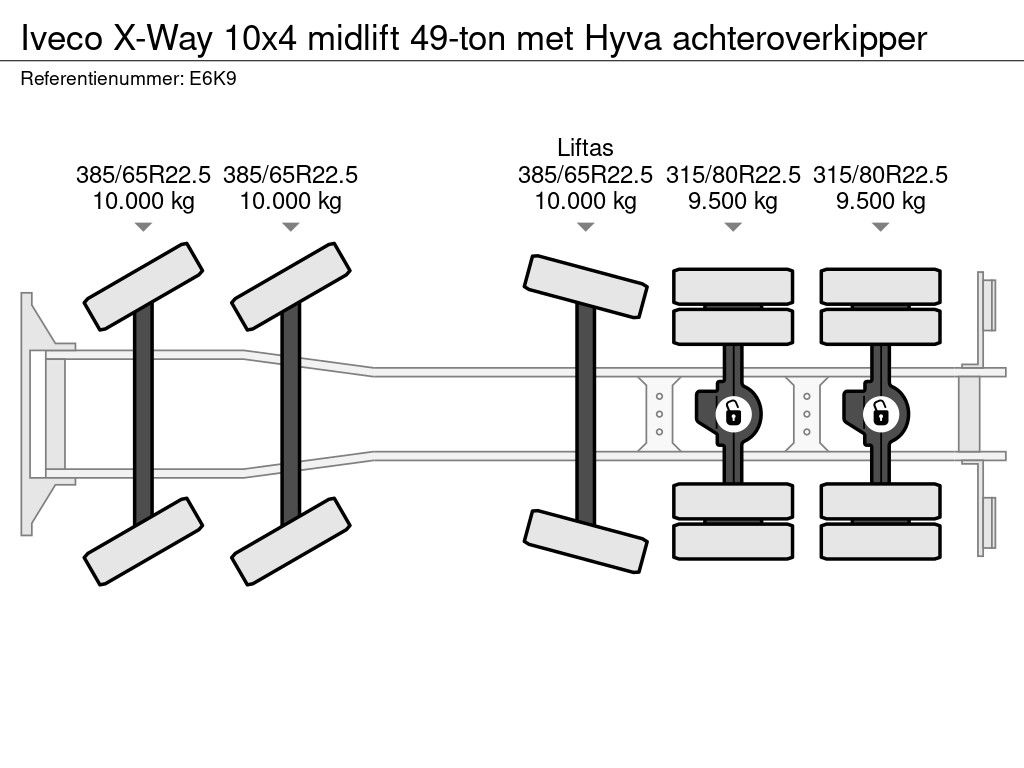 Iveco X-Way 10x4 midlift 49-ton met Hyva achteroverkipper
Referentienummer: E6K9

385/65R22.5
10.000 kg

385/65R22.5
10.000 kg

Liftas
385/65R22.5
10.000 kg

315/80R22.5
9.500 kg

315/80R22.5
9.500 kg