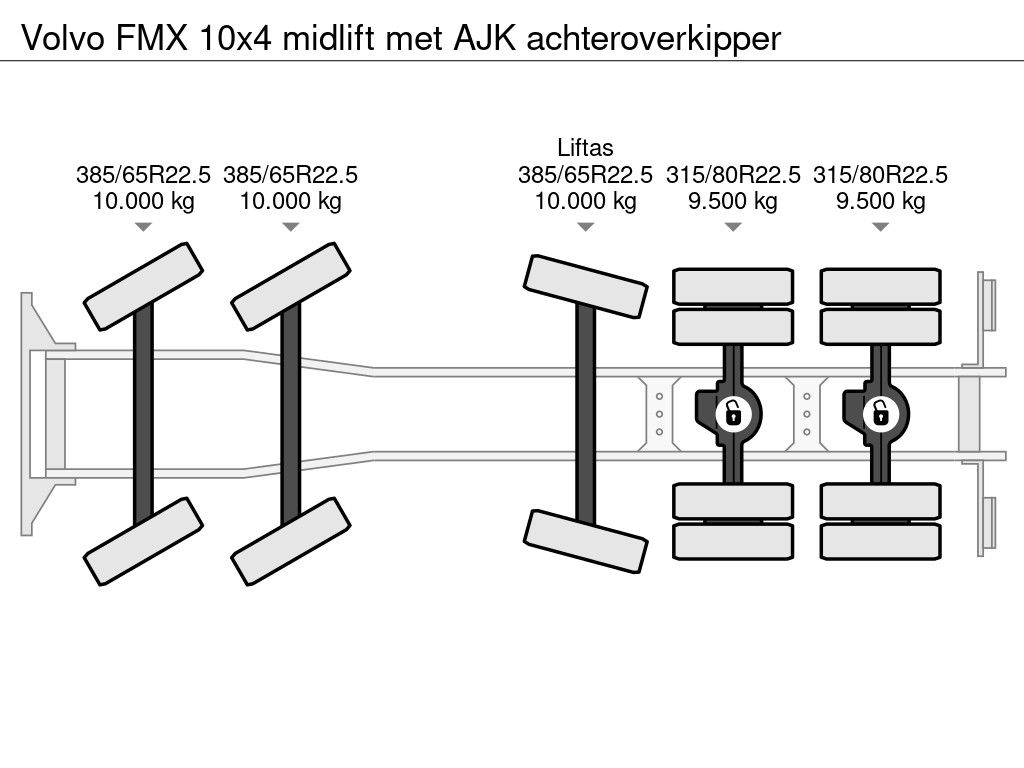 Volvo FMX 10x4 midlift met AJK achteroverkipper

385/65R22.5
10.000 kg

385/65R22.5
10.000 kg

Liftas
385/65R22.5
10.000 kg

315/80R22.5
9.500 kg

315/80R22.5
9.500 kg