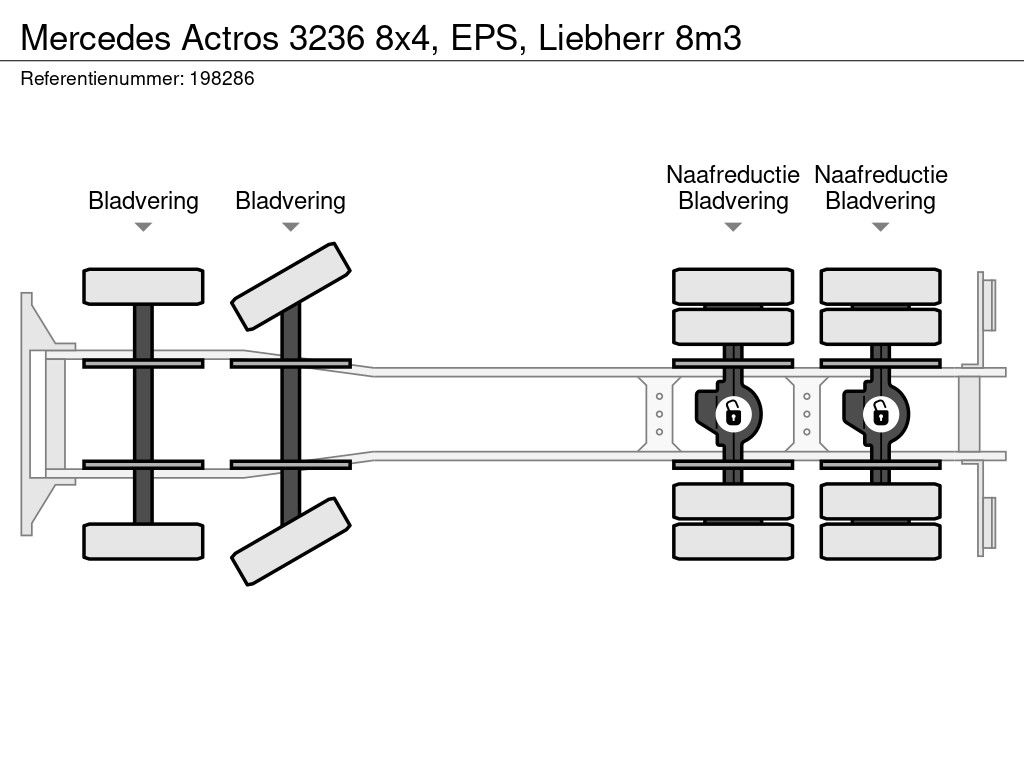 Mercedes Actros 3236 8x4, EPS, Liebherr 8m3
Referentienummer: 198286

Bladvering
Bladvering
Naafreductie
Bladvering
Naafreductie
Bladvering