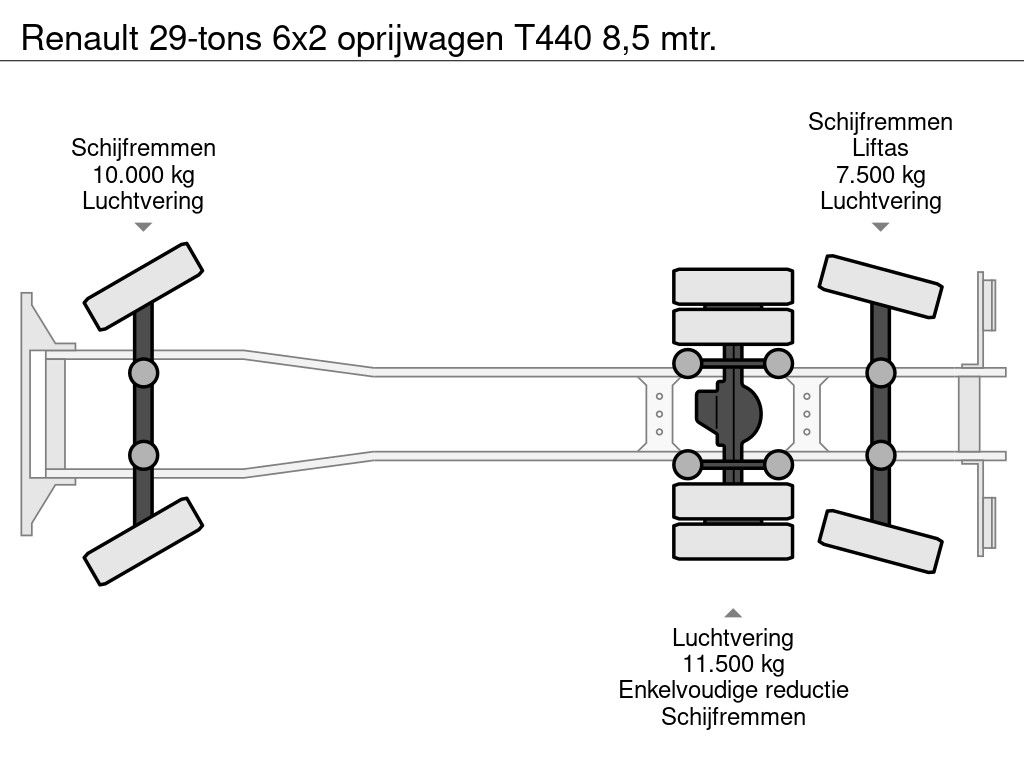 Renault 29-tons 6x2 oprijwagen T440 8,5 mtr.

Schijfremmen
10.000 kg
Luchtvering

Schijfremmen
Liftas
7.500 kg
Luchtvering

Luchtvering
11.500 kg
Enkelvoudige reductie
Schijfremmen