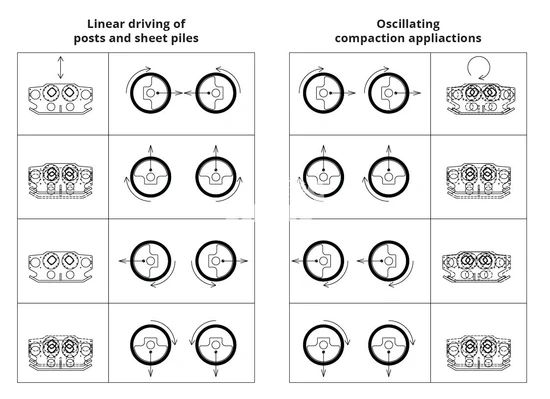 Linear driving of posts and sheet piles

Oscillating compaction appliactions