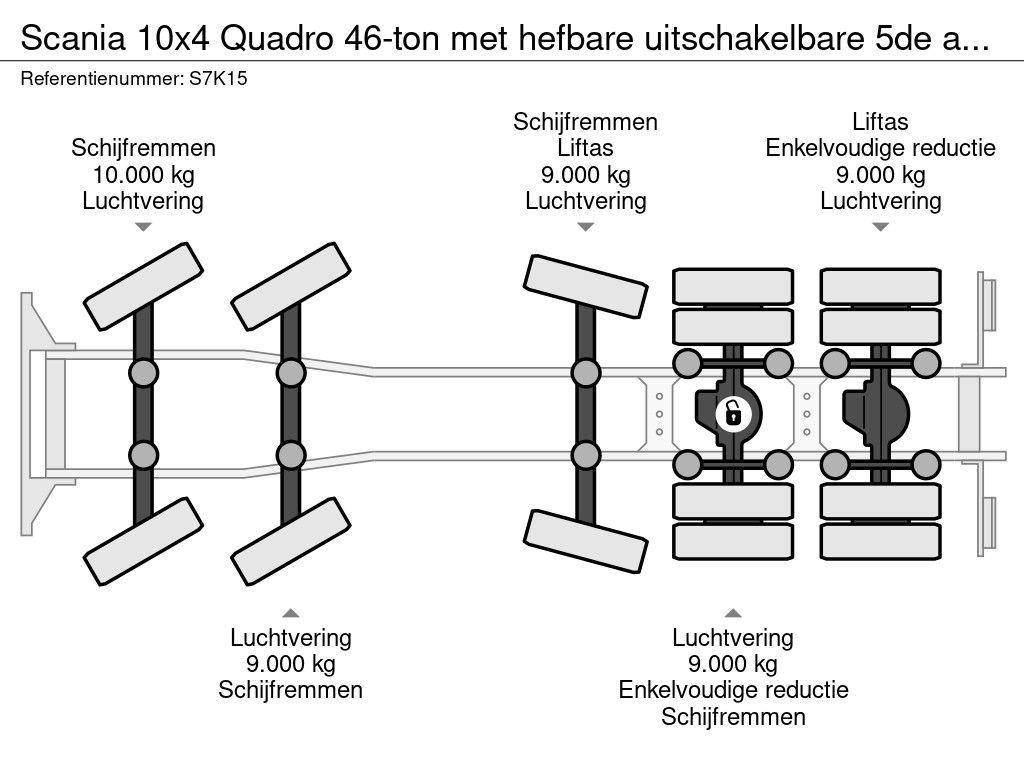 Scania 10x4 Quadro 46-ton met hefbare uitschakelbare 5de a...

Referentienummer: S7K15

Schijfremmen
10.000 kg
Luchtvering

Schijfremmen
Liftas
9.000 kg
Luchtvering

Liftas
Enkelvoudige reductie
9.000 kg
Luchtvering

Luchtvering
9.000 kg
Schijfremmen

Luchtvering
9.000 kg
Enkelvoudige reductie
Schijfremmen