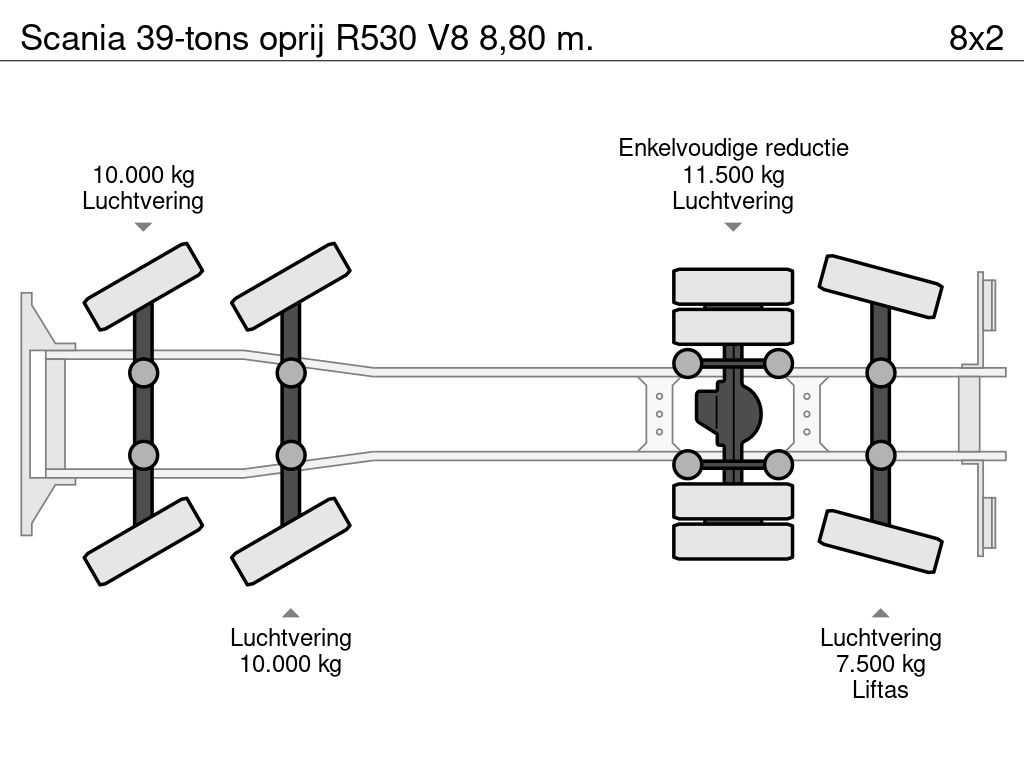 Scania 39-tons oprij R530 V8 8,80 m.

8x2

10.000 kg
Luchtvering

Enkelvoudige reductie
11.500 kg
Luchtvering

Luchtvering
10.000 kg

Luchtvering
7.500 kg
Liftas