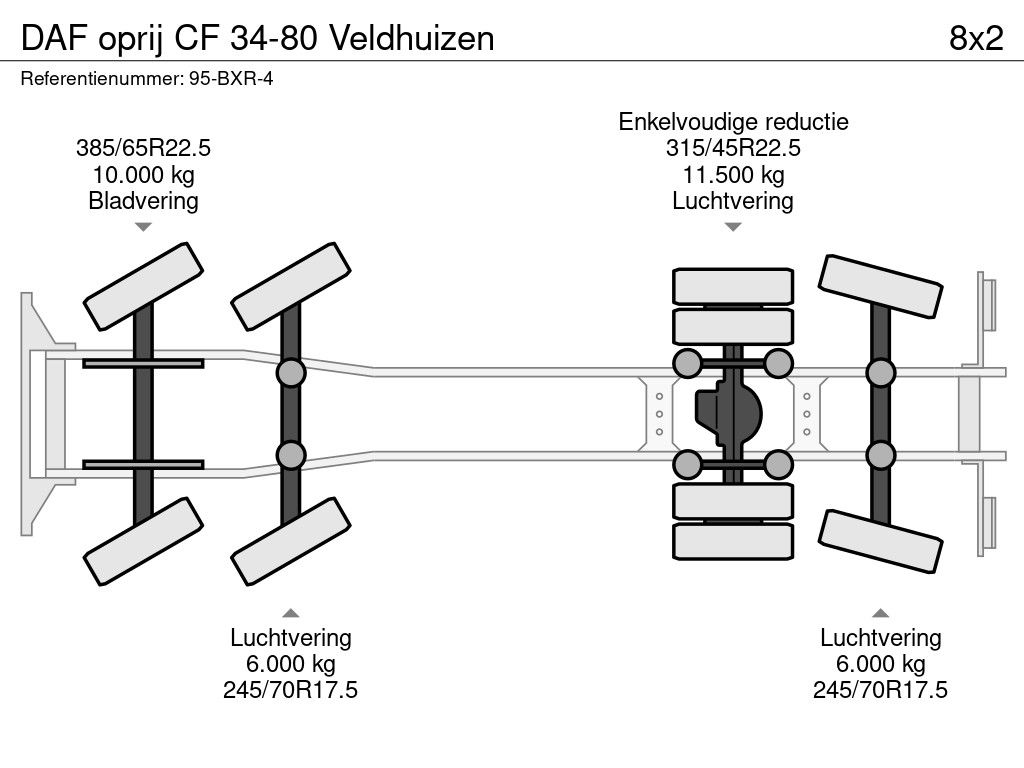 DAF oprij CF 34-80 Veldhuizen

8x2

Referentienummer: 95-BXR-4

385/65R22.5
10.000 kg
Bladvering

Enkelvoudige reductie
315/45R22.5
11.500 kg
Luchtvering

Luchtvering
6.000 kg
245/70R17.5

Luchtvering
6.000 kg
245/70R17.5