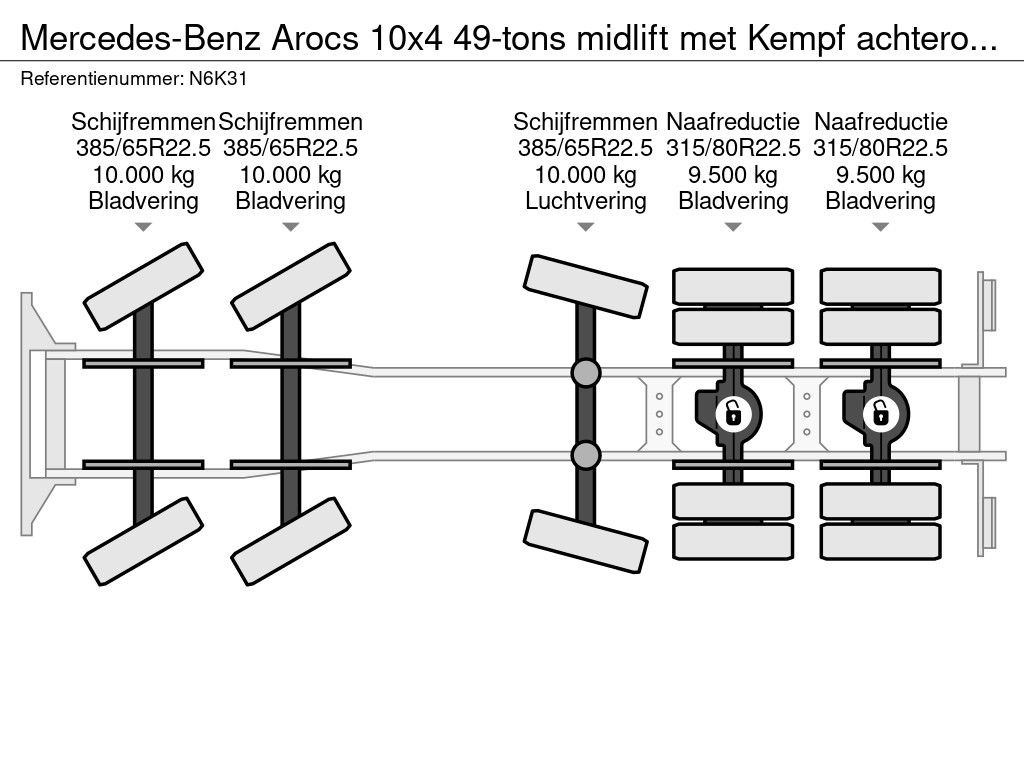 Mercedes-Benz Arocs 10x4 49-tons midlift met Kempf achtero...

Referentienummer: N6K31

Schijfremmen
385/65R22.5
10.000 kg
Bladvering

Schijfremmen
385/65R22.5
10.000 kg
Bladvering

Schijfremmen
385/65R22.5
10.000 kg
Luchtvering

Naafreductie
315/80R22.5
9.500 kg
Bladvering

Naafreductie
315/80R22.5
9.500 kg
Bladvering