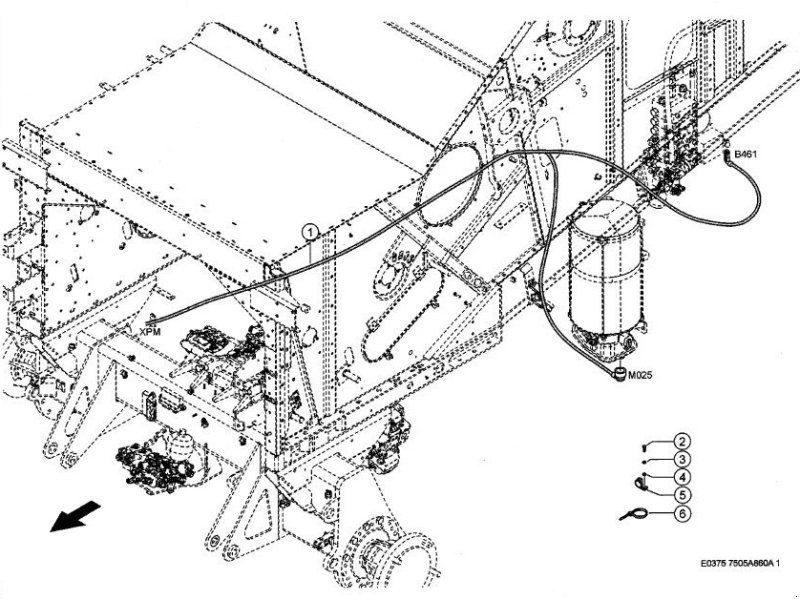 B461
1
XPM
M025
2
3
4
5
6
E0375 7505A860A 1