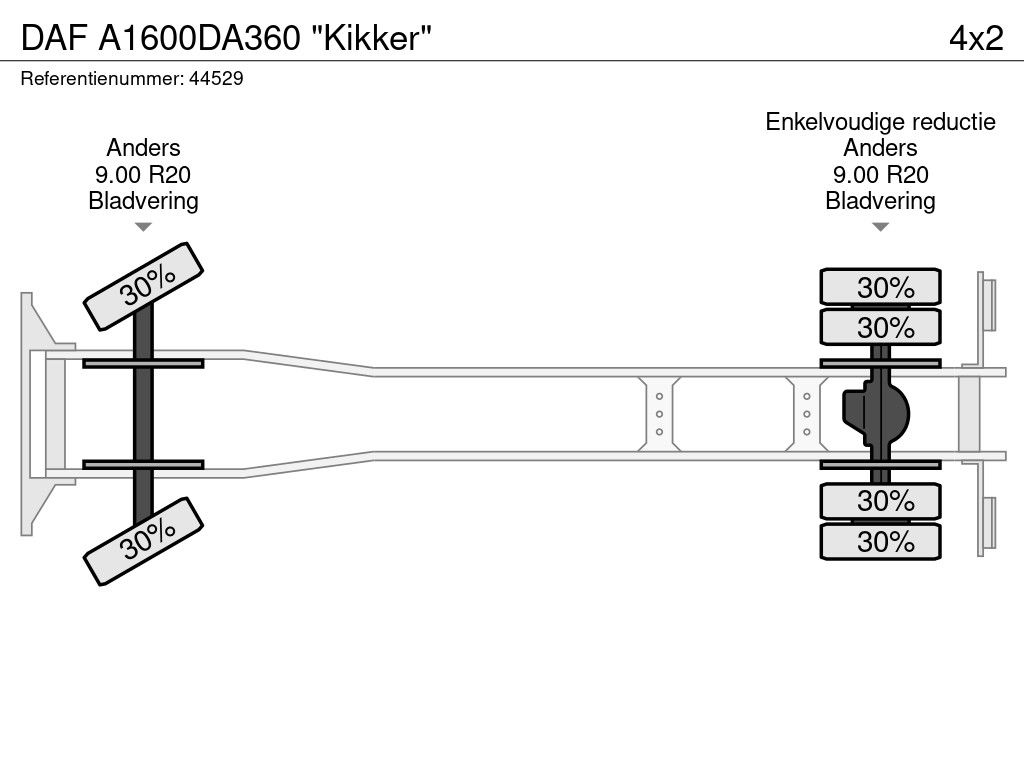 DAF A1600DA360 "Kikker"

4x2

Referentienummer: 44529

Anders
9.00 R20
Bladvering

Enkelvoudige reductie
Anders
9.00 R20
Bladvering

30%

30%

30%

30%

30%

30%