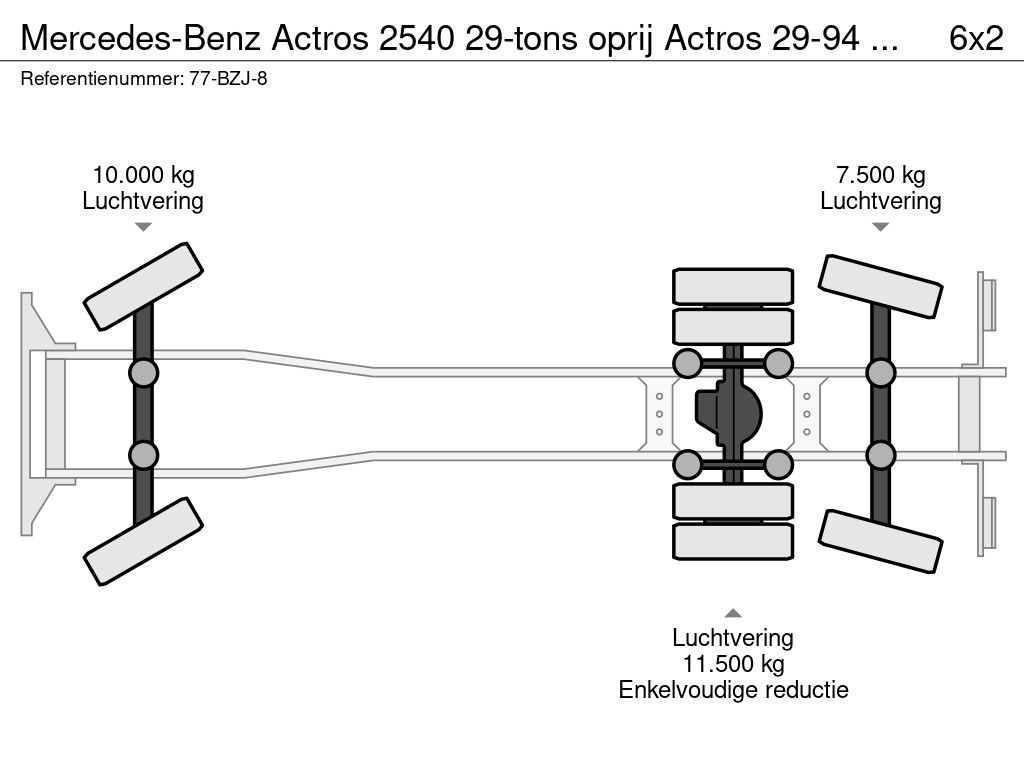 Mercedes-Benz Actros 2540 29-tons oprij Actros 29-94 ... 6x2
Referentienummer: 77-BZJ-8

10.000 kg
Luchtvering

7.500 kg
Luchtvering

Luchtvering
11.500 kg
Enkelvoudige reductie