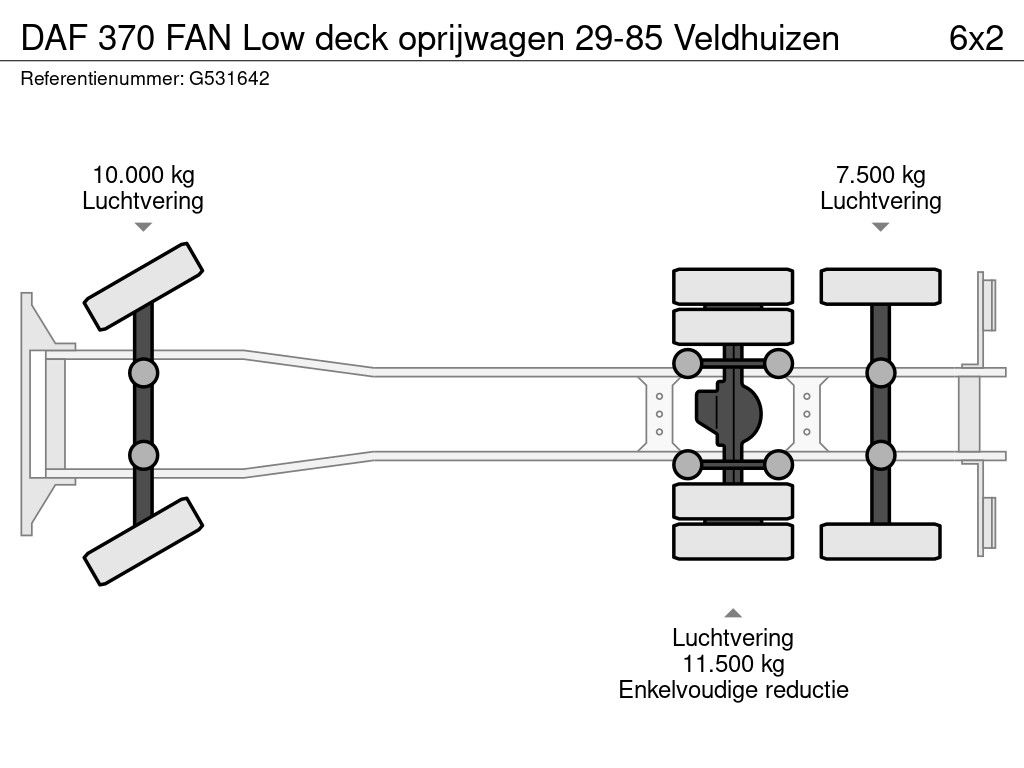 DAF 370 FAN Low deck oprijwagen 29-85 Veldhuizen 6x2
Referentienummer: G531642

10.000 kg
Luchtvering

7.500 kg
Luchtvering

Luchtvering
11.500 kg
Enkelvoudige reductie