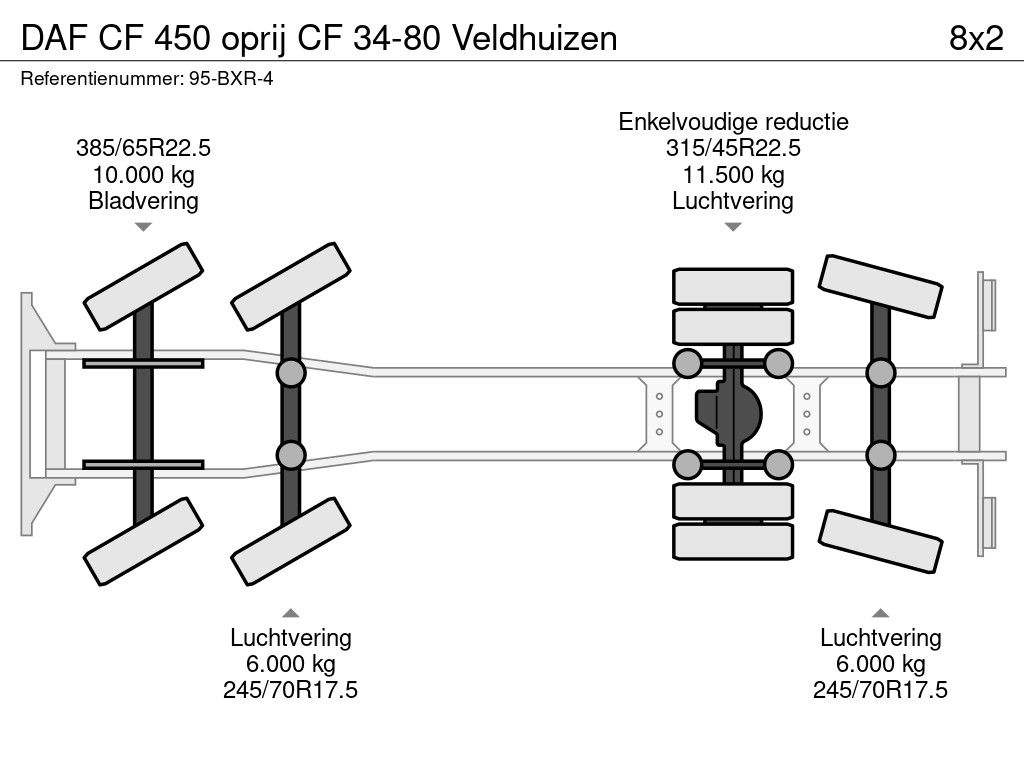 DAF CF 450 oprij CF 34-80 Veldhuizen

8x2

Referentienummer: 95-BXR-4

385/65R22.5
10.000 kg
Bladvering

Enkelvoudige reductie
315/45R22.5
11.500 kg
Luchtvering

Luchtvering
6.000 kg
245/70R17.5

Luchtvering
6.000 kg
245/70R17.5