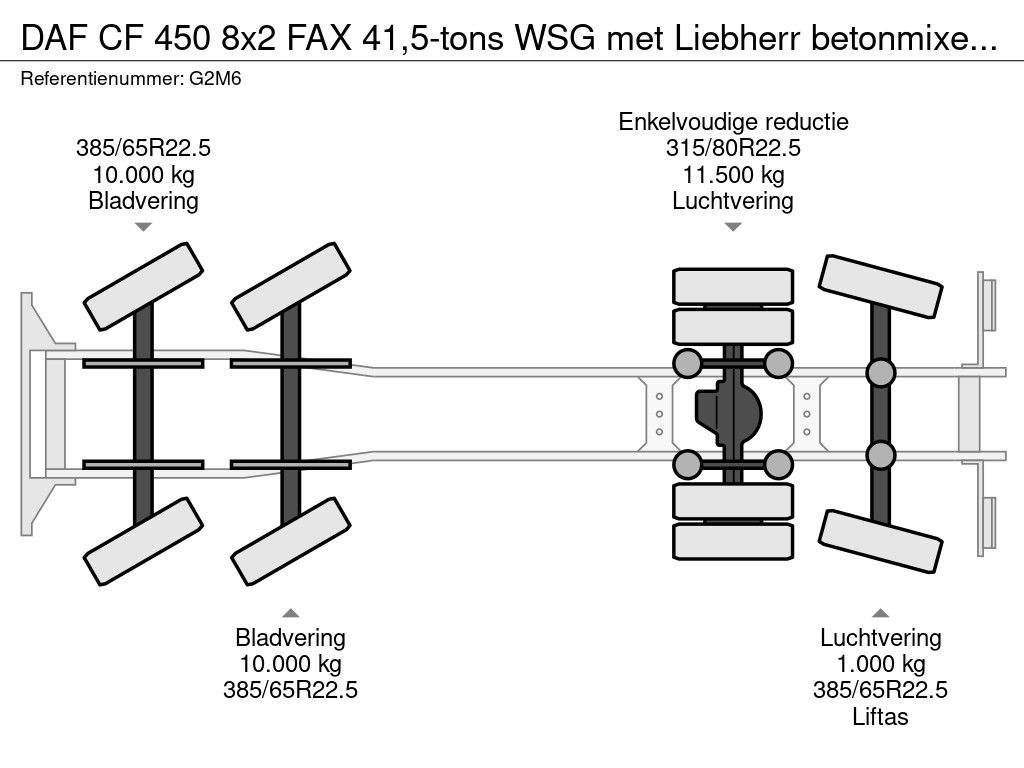 DAF CF 450 8x2 FAX 41,5-tons WSG met Liebherr betonmixe...
Referentienummer: G2M6

385/65R22.5
10.000 kg
Bladvering

Enkelvoudige reductie
315/80R22.5
11.500 kg
Luchtvering

Bladvering
10.000 kg
385/65R22.5

Luchtvering
1.000 kg
385/65R22.5
Liftas