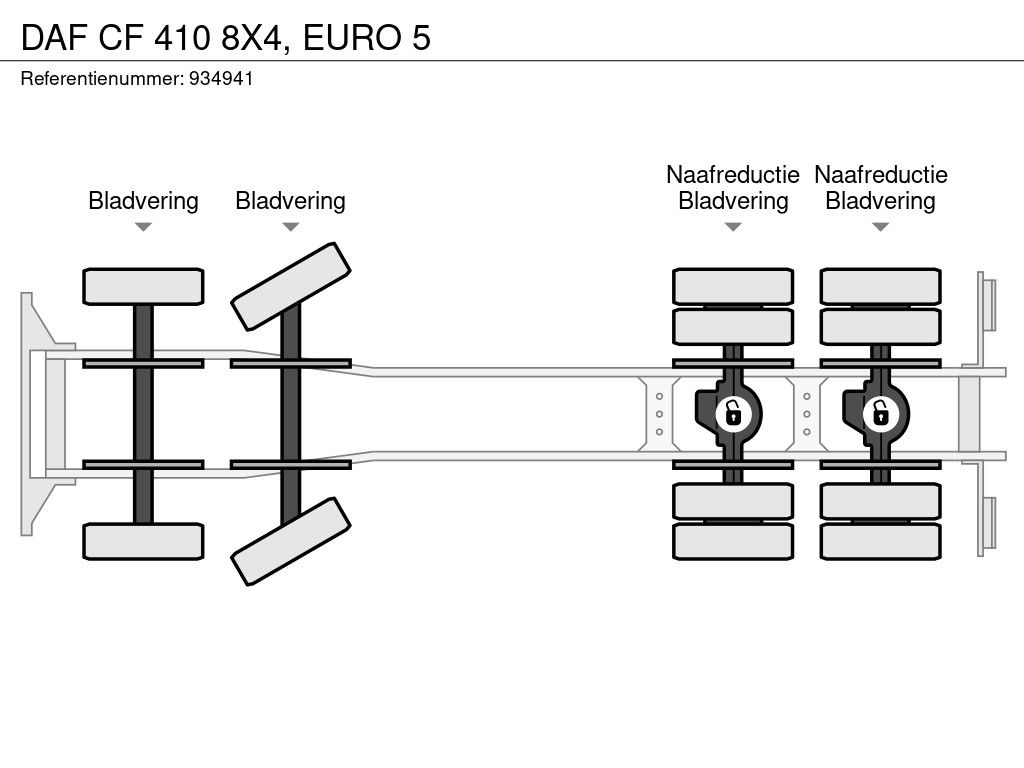 DAF CF 410 8X4, EURO 5
Referentienummer: 934941

Bladvering
Bladvering
Naafreductie Bladvering
Naafreductie Bladvering