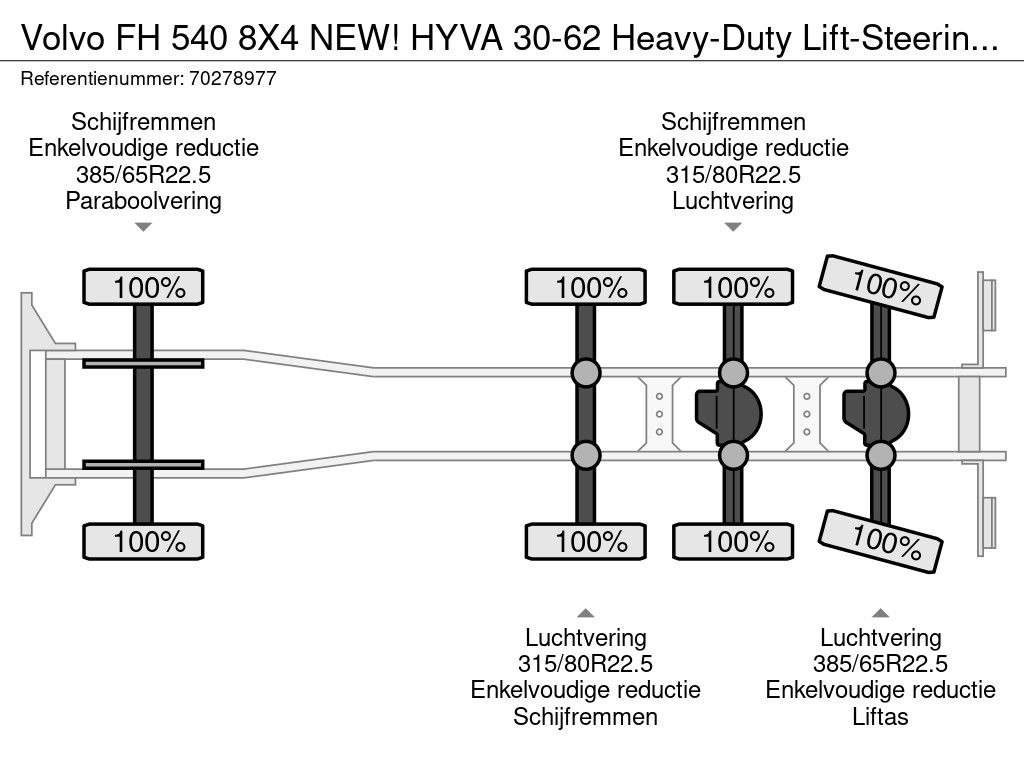 Volvo FH 540 8X4 NEW! HYVA 30-62 Heavy-Duty Lift-Steerin...

Referentienummer: 70278977

Schijfremmen
Enkelvoudige reductie
385/65R22.5
Paraboolvering

Schijfremmen
Enkelvoudige reductie
315/80R22.5
Luchtvering

100%

100%

100%

100%

100%

100%

100%

100%

Luchtvering
315/80R22.5
Enkelvoudige reductie
Schijfremmen

Luchtvering
385/65R22.5
Enkelvoudige reductie
Liftas